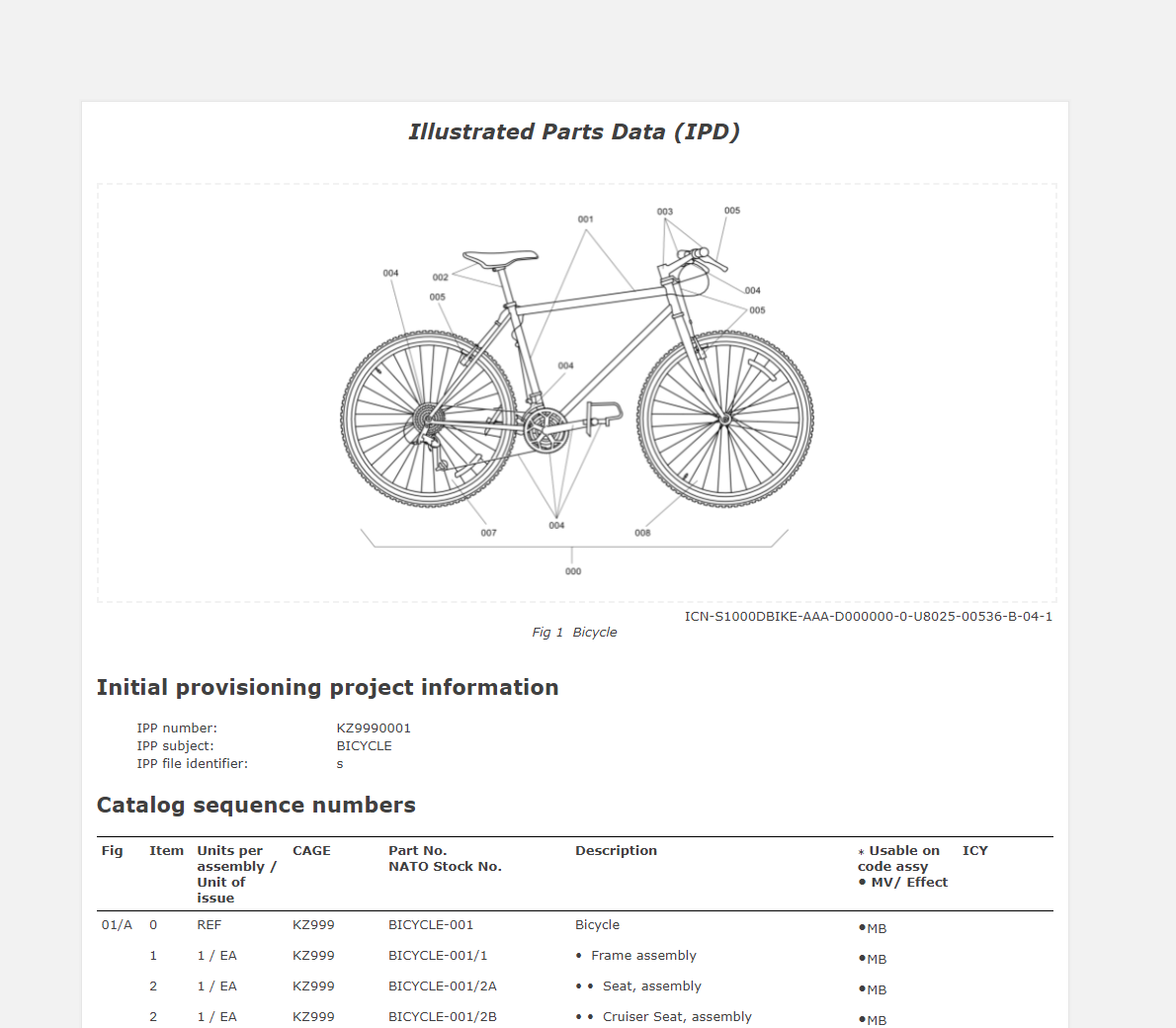 Illustrated Parts Data (IPD)

001
003
005
004
002
005
004
005
004
007
004
008
000

ICN-S1000DBIKE-AAA-D000000-0-U8025-00536-B-04-1

Fig 1 Bicycle

Initial provisioning project information

IPP number: KZ9990001
IPP subject: BICYCLE
IPP file identifier: s

Catalog sequence numbers

| Fig | Item | Units per assembly / Unit of issue | CAGE | Part No. NATO Stock No. | Description | ⁎ Usable on code assy • MV/ Effect | ICY |
|---|---|---|---|---|---|---|---|
| 01/A | 0 | REF | KZ999 | BICYCLE-001 | Bicycle | •MB | |
| | 1 | 1 / EA | KZ999 | BICYCLE-001/1 | • Frame assembly | •MB | |
| | 2 | 1 / EA | KZ999 | BICYCLE-001/2A | • • Seat, assembly | •MB | |
| | 2 | 1 / EA | KZ999 | BICYCLE-001/2B | • • Cruiser Seat, assembly | •MB | |